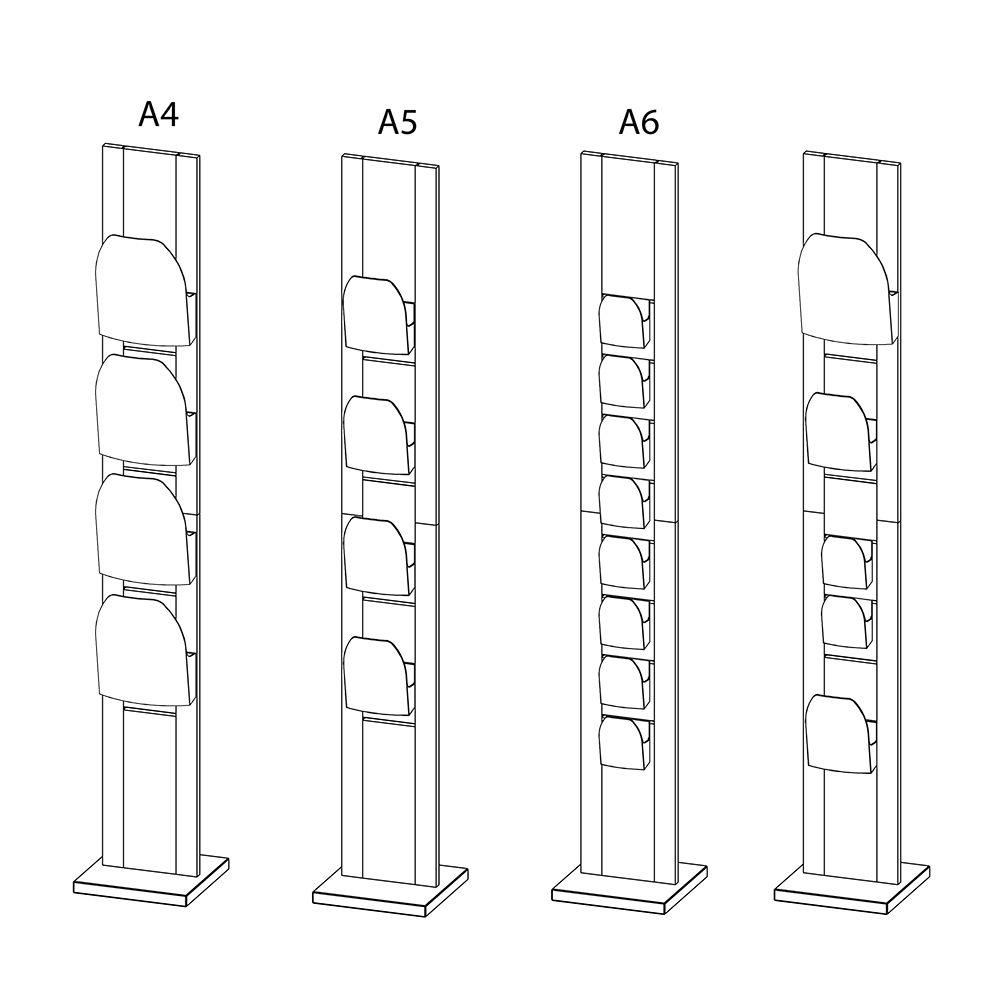 A4
A5
A6